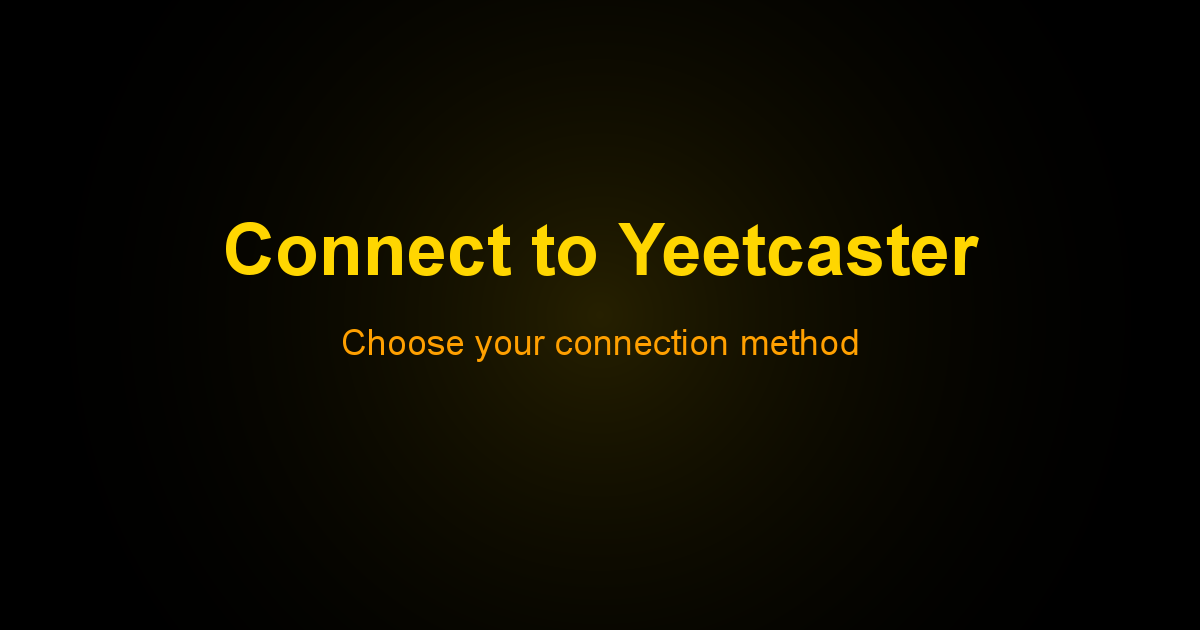 Connect to Yeetcaster

Choose your connection method